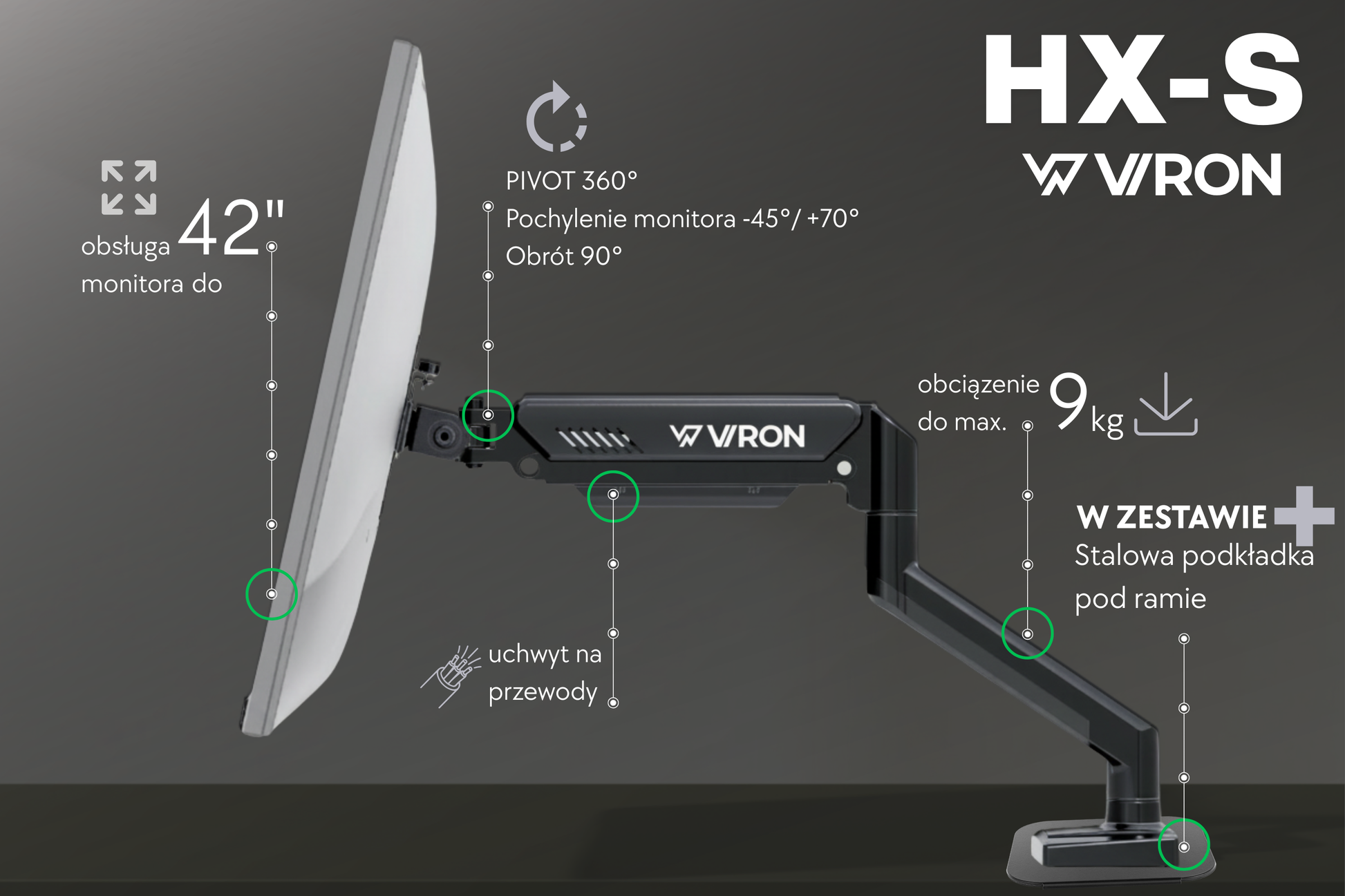 HX-S

VIRON

obsługa monitora do 42"

PIVOT 360°
Pochylenie monitora -45°/ +70°
Obrót 90°

VIRON

obciązenie do max. 9 kg

W ZESTAWIE
Stalowa podkładka pod ramie

uchwyt na przewody